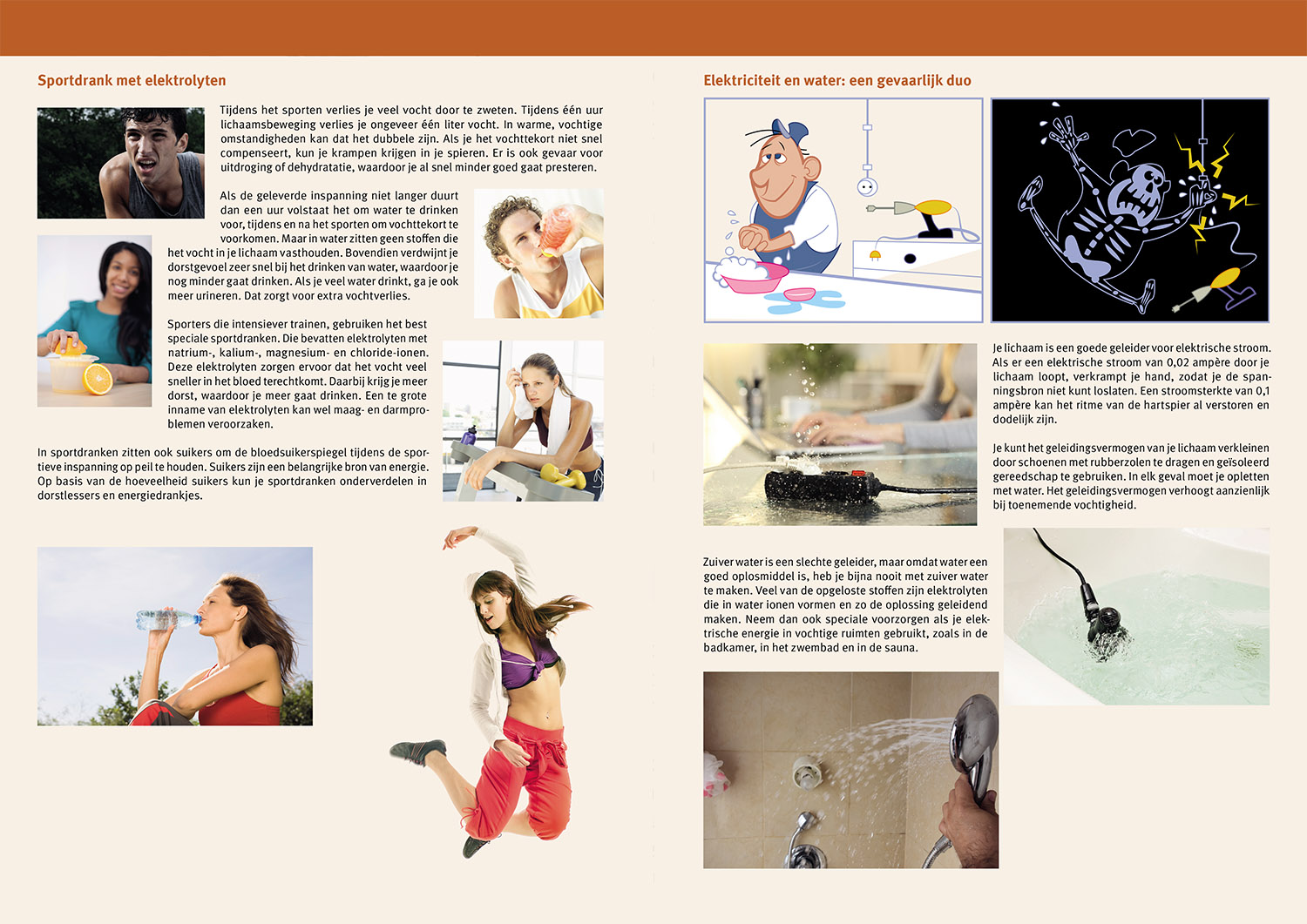 Sportdrank met elektrolyten

Tijdens het sporten verlies je veel vocht door te zweten. Tijdens één uur lichaamsbeweging verlies je ongeveer één liter vocht. In warme, vochtige omstandigheden kan dat het dubbele zijn. Als je het vochttekort niet snel compenseert, kun je krampen krijgen in je spieren. Er is ook gevaar voor uitdroging of dehydratatie, waardoor je al snel minder goed gaat presteren.

Als de geleverde inspanning niet langer duurt dan een uur volstaat het om water te drinken voor, tijdens en na het sporten om vochttekort te voorkomen. Maar in water zitten geen stoffen die het vocht in je lichaam vasthouden. Bovendien verdwijnt je dorstgevoel zeer snel bij het drinken van water, waardoor je nog minder gaat drinken. Als je veel water drinkt, ga je ook meer urineren. Dat zorgt voor extra vochtverlies.

Sporters die intensiever trainen, gebruiken het best speciale sportdranken. Die bevatten elektrolyten met natrium-, kalium-, magnesium- en chloride-ionen. Deze elektrolyten zorgen ervoor dat het vocht veel sneller in het bloed terechtkomt. Daarbij krijg je meer dorst, waardoor je meer gaat drinken. Een te grote inname van elektrolyten kan wel maag- en darmproblemen veroorzaken.

In sportdranken zitten ook suikers om de bloedsuikerspiegel tijdens de sportieve inspanning op peil te houden. Suikers zijn een belangrijke bron van energie. Op basis van de hoeveelheid suikers kun je sportdranken onderverdelen in dorstlessers en energiedrankjes.

Elektriciteit en water: een gevaarlijk duo

Je lichaam is een goede geleider voor elektrische stroom. Als er een elektrische stroom van 0,02 ampère door je lichaam loopt, verkrampt je hand, zodat je de spanningsbron niet kunt loslaten. Een stroomsterkte van 0,1 ampère kan het ritme van de hartspier al verstoren en dodelijk zijn.

Je kunt het geleidingsvermogen van je lichaam verkleinen door schoenen met rubberzolen te dragen en geïsoleerd gereedschap te gebruiken. In elk geval moet je opletten met water. Het geleidingsvermogen verhoogt aanzienlijk bij toenemende vochtigheid.

Zuiver water is een slechte geleider, maar omdat water een goed oplosmiddel is, heb je bijna nooit met zuiver water te maken. Veel van de opgeloste stoffen zijn elektrolyten die in water ionen vormen en zo de oplossing geleidend maken. Neem dan ook speciale voorzorgen als je elektrische energie in vochtige ruimten gebruikt, zoals in de badkamer, in het zwembad en in de sauna.